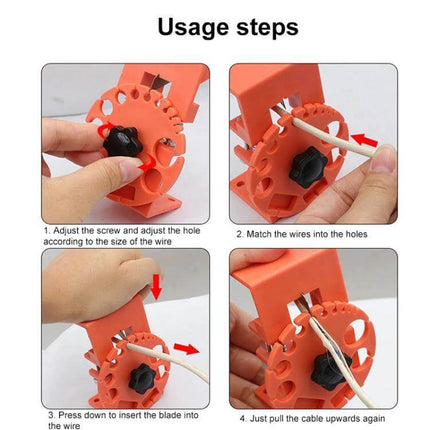 Usage steps

1. Adjust the screw and adjust the hole according to the size of the wire

2. Match the wires into the holes

3. Press down to insert the blade into the wire

4. Just pull the cable upwards again