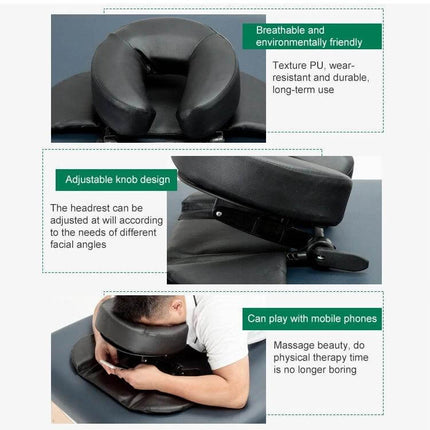 Breathable and environmentally friendly

Texture PU, wear-resistant and durable, long-term use

Adjustable knob design

The headrest can be adjusted at will according to the needs of different facial angles

Can play with mobile phones

Massage beauty, do physical therapy time is no longer boring