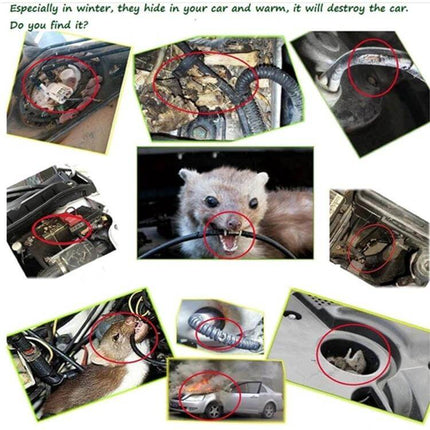 Especially in winter, they hide in your car and warm, it will destroy the car.
Do you find it?