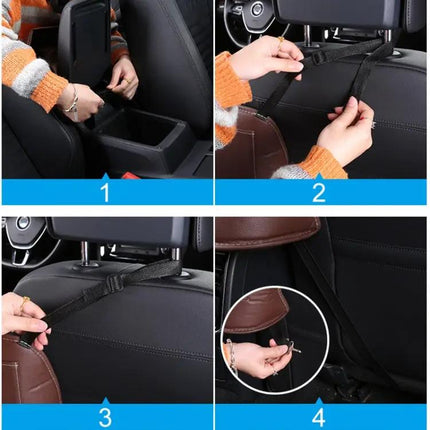 1

2

3

4