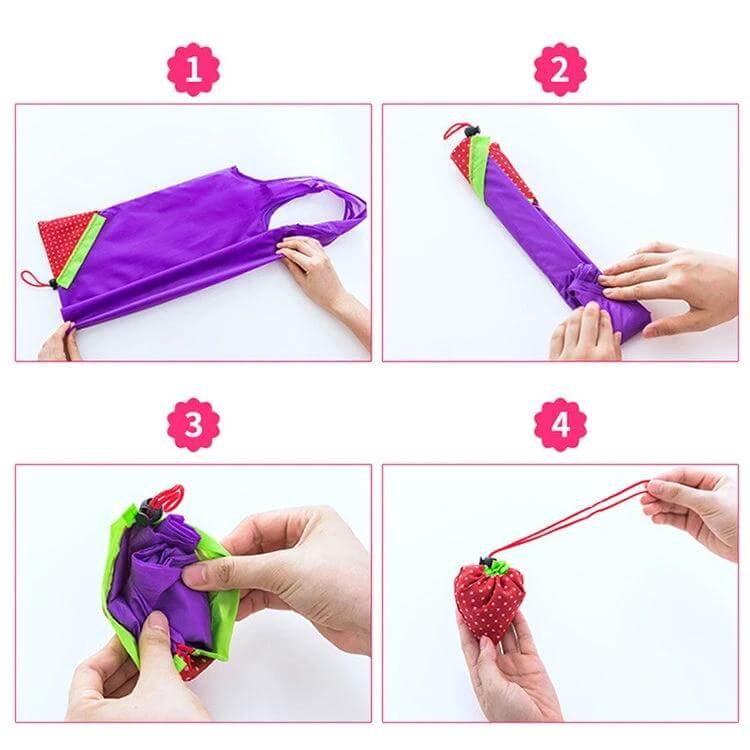 1

2

3

4