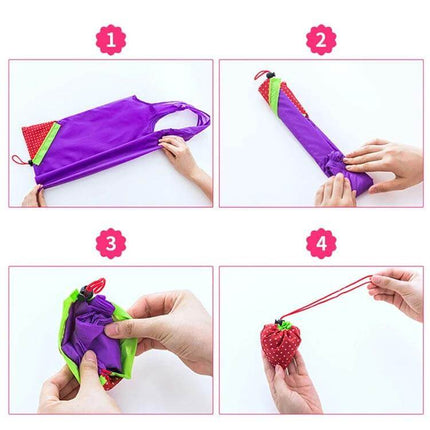 1

2

3

4