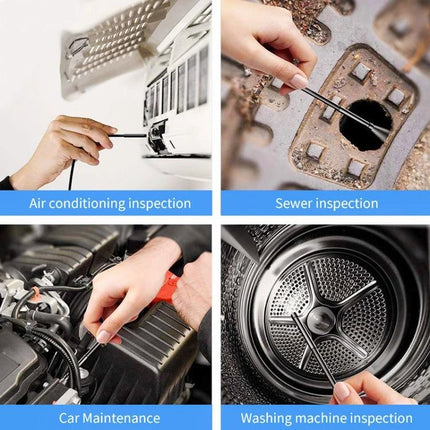 Air conditioning inspection

Sewer inspection

Car Maintenance

Washing machine inspection