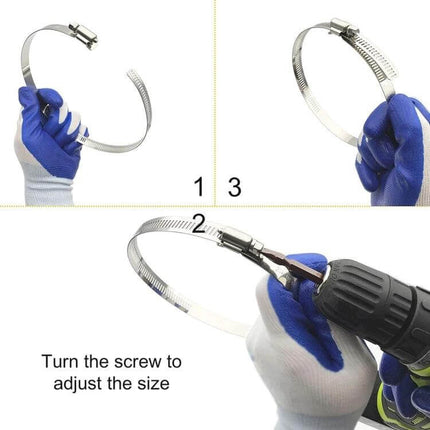 1

3

2

Turn the screw to adjust the size