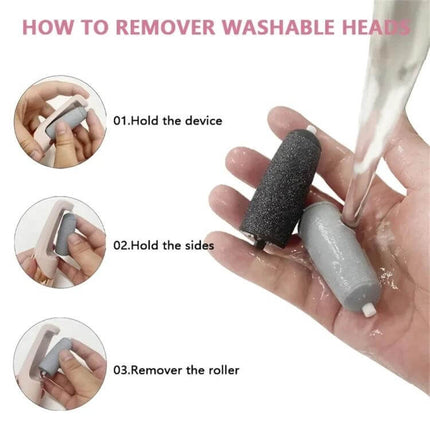 HOW TO REMOVER WASHABLE HEADS

01.Hold the device

02.Hold the sides

03.Remover the roller