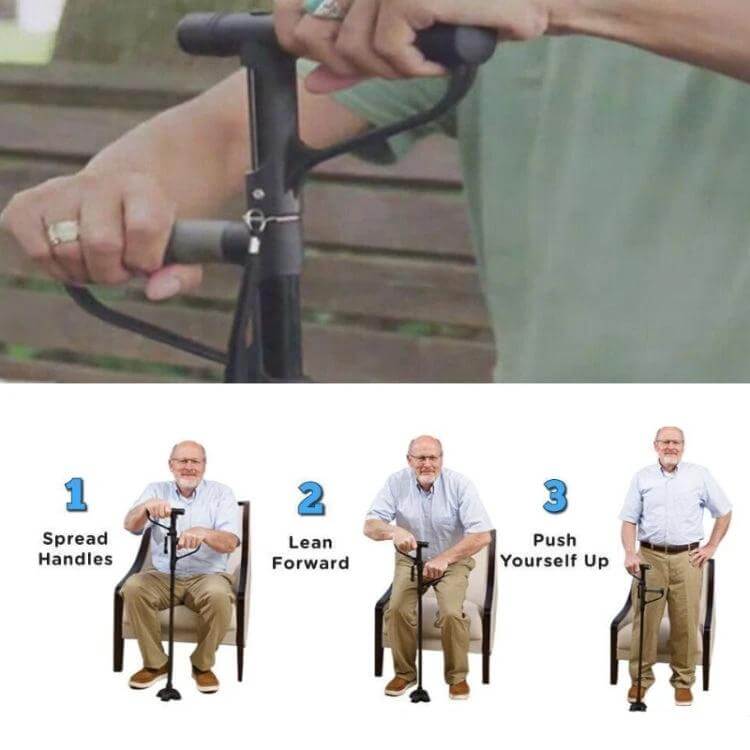 1
Spread Handles

2
Lean Forward

3
Push Yourself Up