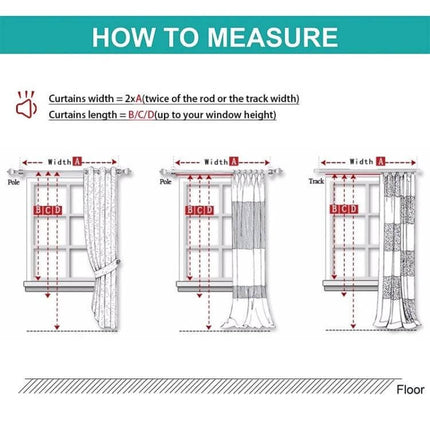 HOW TO MEASURE

Curtains width = 2xA(twice of the rod or the track width)
Curtains length = B/C/D(up to your window height)

Width A
Pole
B C D

Width A
Pole
B C D

Width A
Track
B C D

Floor