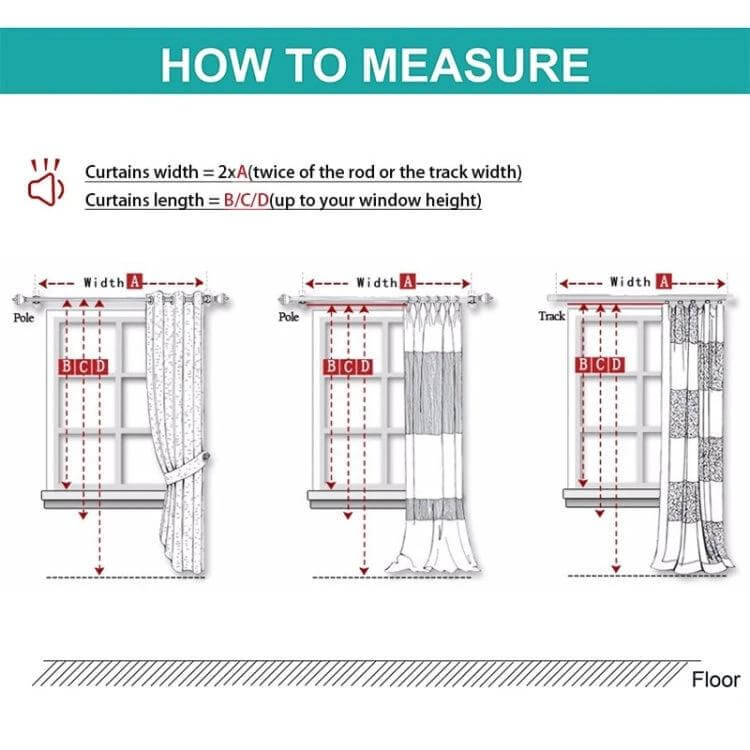 HOW TO MEASURE

Curtains width = 2xA(twice of the rod or the track width)
Curtains length = B/C/D(up to your window height)

Width A
Pole
B C D

Width A
Pole
B C D

Width A
Track
B C D

Floor