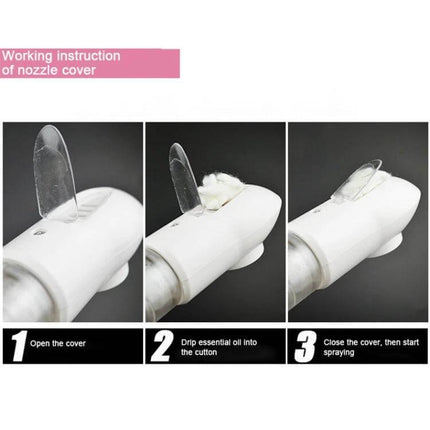 Working instruction of nozzle cover

1 Open the cover

2 Drip essential oil into the cutton

3 Close the cover, then start spraying