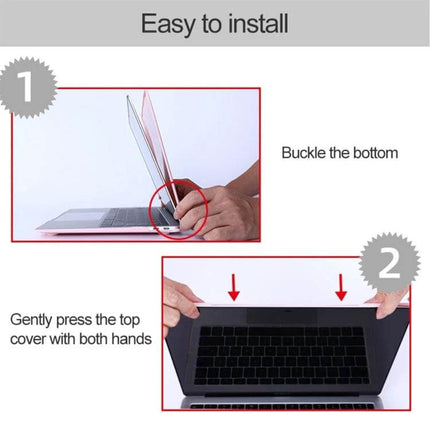 Easy to install

1

Buckle the bottom

2

Gently press the top cover with both hands