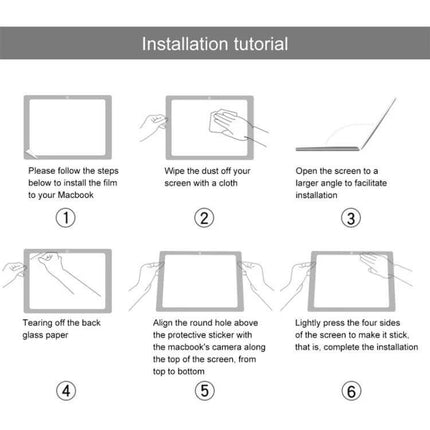 Installation tutorial

Please follow the steps below to install the film to your Macbook

①

Wipe the dust off your screen with a cloth

②

Open the screen to a larger angle to facilitate installation

③

Tearing off the back glass paper

④

Align the round hole above the protective sticker with the macbook's camera along the top of the screen, from top to bottom

⑤

Lightly press the four sides of the screen to make it stick, that is, complete the installation

⑥