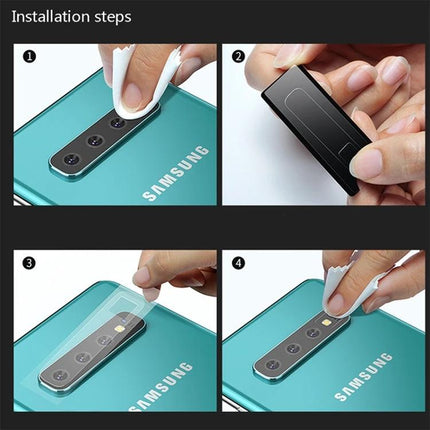 Installation steps

1

SAMSUNG

2

3

SAMSUNG

4

SAMSUNG