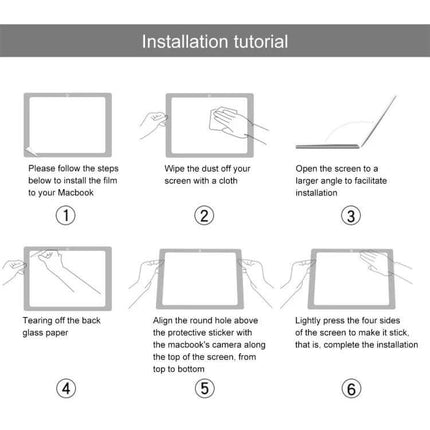 Installation tutorial

Please follow the steps below to install the film to your Macbook

①

Wipe the dust off your screen with a cloth

②

Open the screen to a larger angle to facilitate installation

③

Tearing off the back glass paper

④

Align the round hole above the protective sticker with the macbook's camera along the top of the screen, from top to bottom

⑤

Lightly press the four sides of the screen to make it stick, that is, complete the installation

⑥