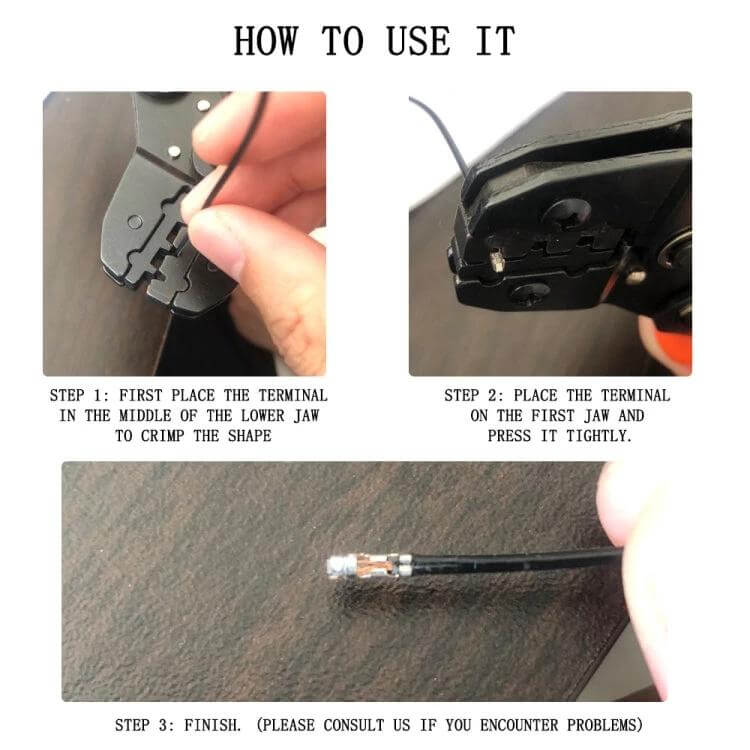 HOW TO USE IT

STEP 1: FIRST PLACE THE TERMINAL IN THE MIDDLE OF THE LOWER JAW TO CRIMP THE SHAPE

STEP 2: PLACE THE TERMINAL ON THE FIRST JAW AND PRESS IT TIGHTLY.

STEP 3: FINISH. (PLEASE CONSULT US IF YOU ENCOUNTER PROBLEMS)