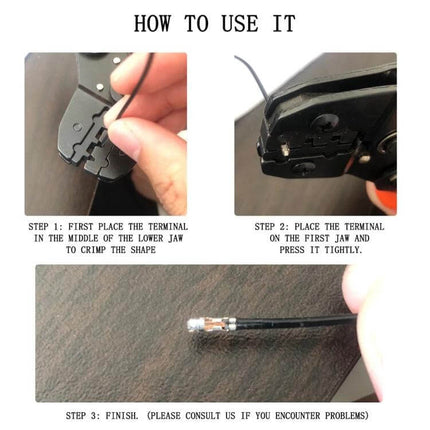 HOW TO USE IT

STEP 1: FIRST PLACE THE TERMINAL IN THE MIDDLE OF THE LOWER JAW TO CRIMP THE SHAPE

STEP 2: PLACE THE TERMINAL ON THE FIRST JAW AND PRESS IT TIGHTLY.

STEP 3: FINISH. (PLEASE CONSULT US IF YOU ENCOUNTER PROBLEMS)