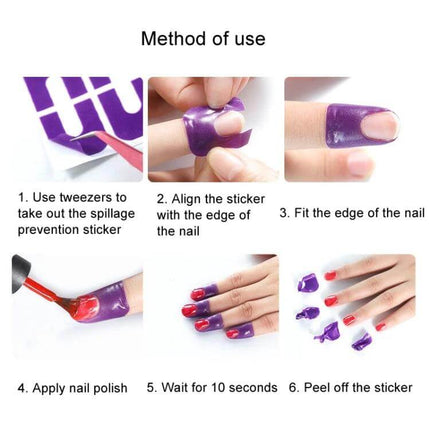 Method of use

1. Use tweezers to take out the spillage prevention sticker

2. Align the sticker with the edge of the nail

3. Fit the edge of the nail

4. Apply nail polish

5. Wait for 10 seconds

6. Peel off the sticker