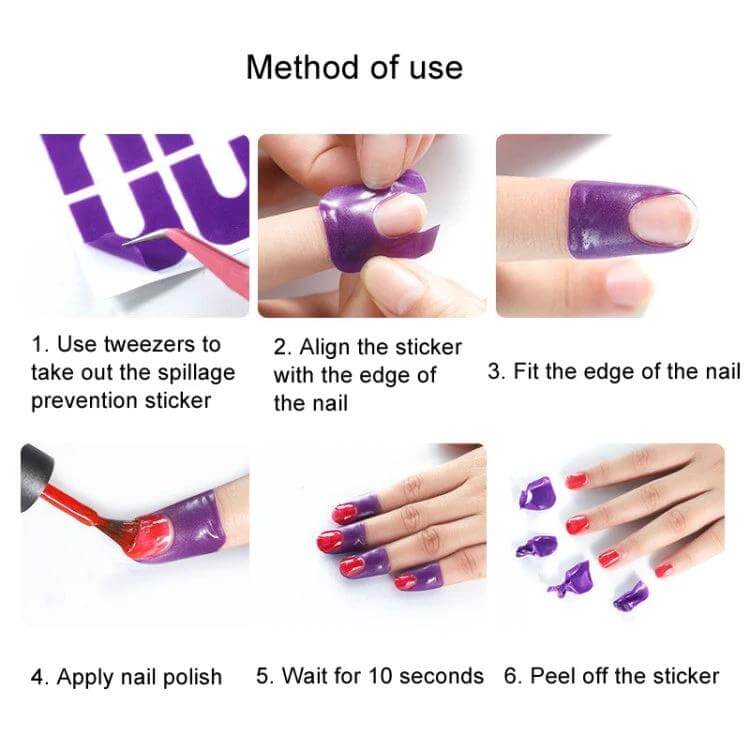 Method of use

1. Use tweezers to take out the spillage prevention sticker

2. Align the sticker with the edge of the nail

3. Fit the edge of the nail

4. Apply nail polish

5. Wait for 10 seconds

6. Peel off the sticker