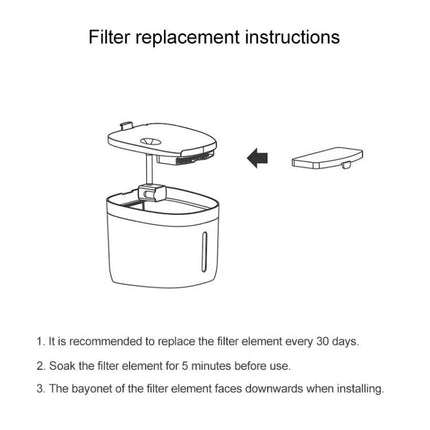 Filter replacement instructions

1. It is recommended to replace the filter element every 30 days.

2. Soak the filter element for 5 minutes before use.

3. The bayonet of the filter element faces downwards when installing.