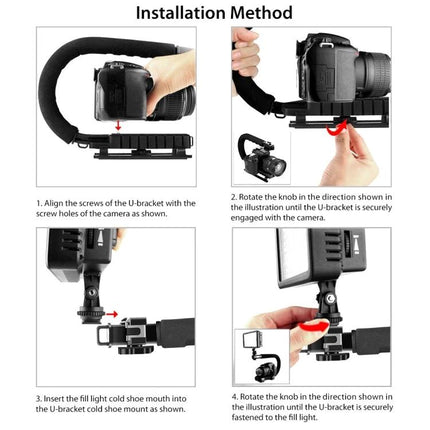 Installation Method

1. Align the screws of the U-bracket with the screw holes of the camera as shown.

2. Rotate the knob in the direction shown in the illustration until the U-bracket is securely engaged with the camera.

3. Insert the fill light cold shoe mouth into the U-bracket cold shoe mount as shown.

4. Rotate the knob in the direction shown in the illustration until the U-bracket is securely fastened to the fill light.