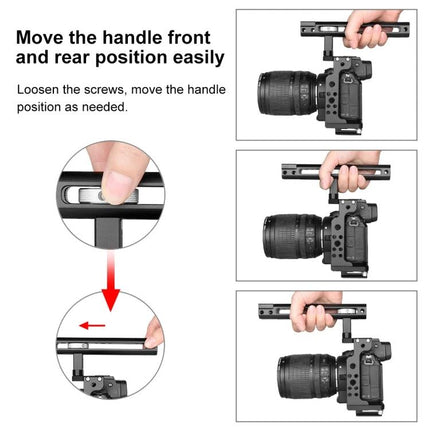 Move the handle front and rear position easily

Loosen the screws, move the handle position as needed.