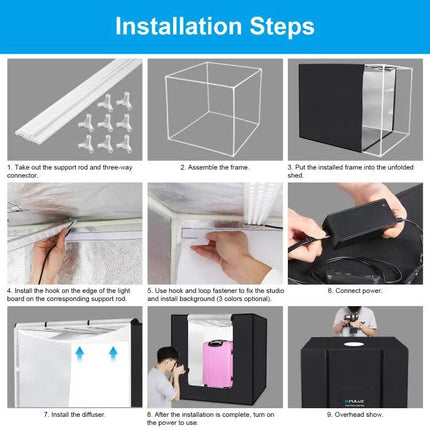 Installation Steps

1. Take out the support rod and three-way connector.

2. Assemble the frame.

3. Put the installed frame into the unfolded shed.

4. Install the hook on the edge of the light board on the corresponding support rod.

5. Use hook and loop fastener to fix the studio and install background (3 colors optional).

6. Connect power.

7. Install the diffuser.

8. After the installation is complete, turn on the power to use.

PULUZ

9. Overhead show.