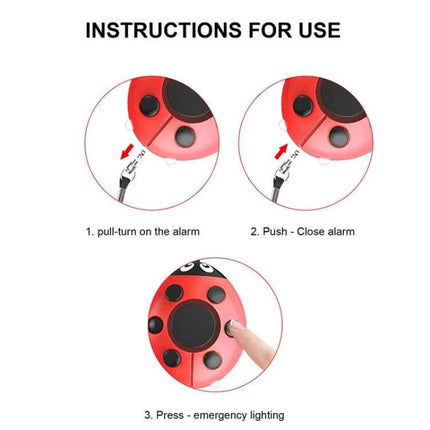 INSTRUCTIONS FOR USE

1. pull-turn on the alarm

2. Push - Close alarm

3. Press - emergency lighting