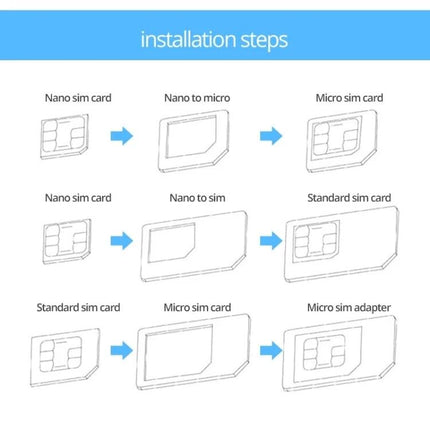 installation steps

Nano sim card

Nano to micro

Micro sim card

Nano sim card

Nano to sim

Standard sim card

Standard sim card

Micro sim card

Micro sim adapter