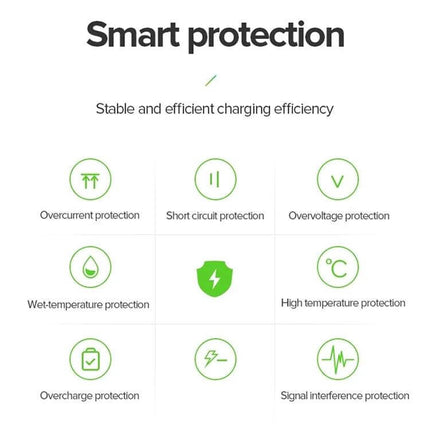 Smart protection

Stable and efficient charging efficiency

Overcurrent protection

Short circuit protection

V

Overvoltage protection

Wet-temperature protection

°C

High temperature protection

Overcharge protection

Signal interference protection