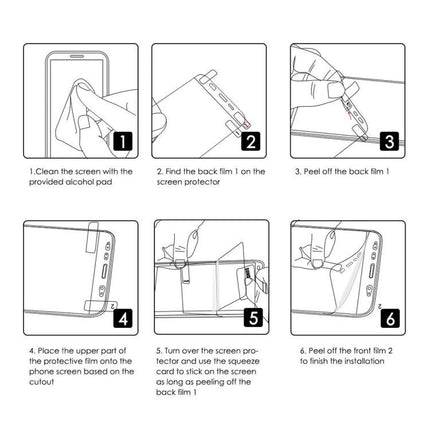 1

1.Clean the screen with the provided alcohol pad

2

2. Find the back film 1 on the screen protector

3

3. Peel off the back film 1

2

4

4. Place the upper part of the protective film onto the phone screen based on the cutout

5

5. Turn over the screen protector and use the squeeze card to stick on the screen as long as peeling off the back film 1

2

6

6. Peel off the front film 2 to finish the installation