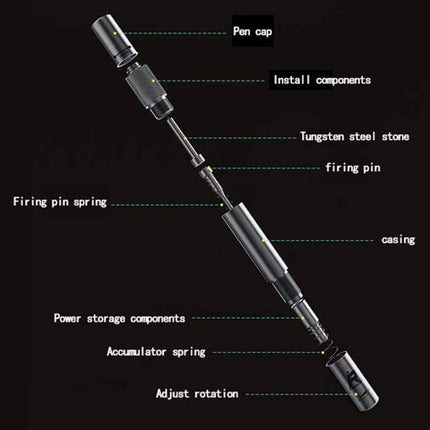 Pen cap

Install components

Tungsten steel stone

firing pin

Firing pin spring

casing

Power storage components

Accumulator spring

Adjust rotation