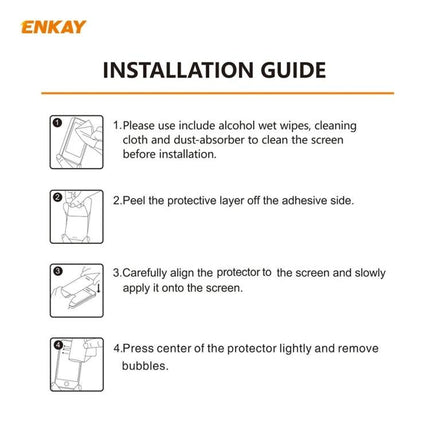 ENKAY

INSTALLATION GUIDE

1

1.Please use include alcohol wet wipes, cleaning cloth and dust-absorber to clean the screen before installation.

2

2.Peel the protective layer off the adhesive side.

3

3.Carefully align the protector to the screen and slowly apply it onto the screen.

4

4.Press center of the protector lightly and remove bubbles.