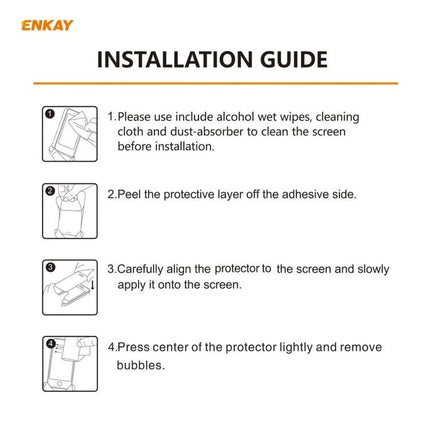 ENKAY

INSTALLATION GUIDE

1

1.Please use include alcohol wet wipes, cleaning cloth and dust-absorber to clean the screen before installation.

2

2.Peel the protective layer off the adhesive side.

3

3.Carefully align the protector to the screen and slowly apply it onto the screen.

4

4.Press center of the protector lightly and remove bubbles.