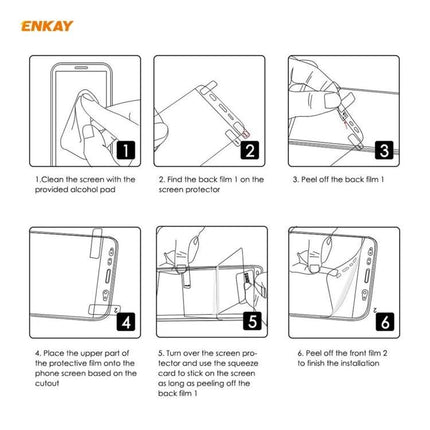 ENKAY

1

1.Clean the screen with the provided alcohol pad

2

2. Find the back film 1 on the screen protector

3

3. Peel off the back film 1

2

4

4. Place the upper part of the protective film onto the phone screen based on the cutout

5

5. Turn over the screen protector and use the squeeze card to stick on the screen as long as peeling off the back film 1

2

6

6. Peel off the front film 2 to finish the installation