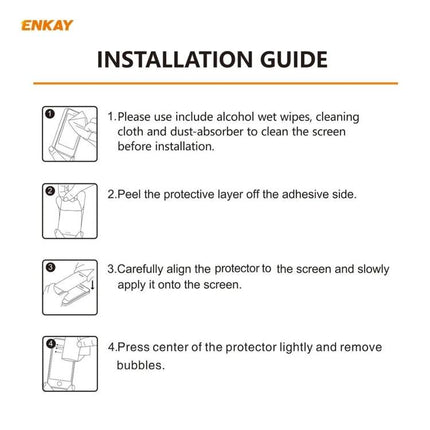 ENKAY

INSTALLATION GUIDE

1

1.Please use include alcohol wet wipes, cleaning cloth and dust-absorber to clean the screen before installation.

2

2.Peel the protective layer off the adhesive side.

3

3.Carefully align the protector to the screen and slowly apply it onto the screen.

4

4.Press center of the protector lightly and remove bubbles.