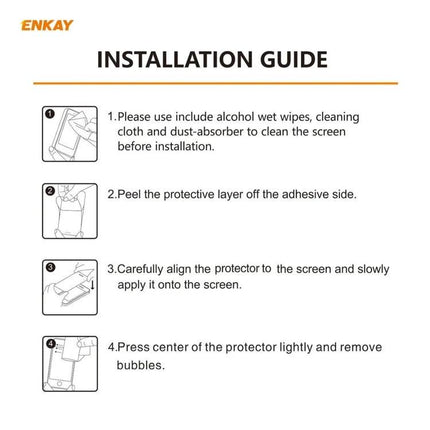 ENKAY

INSTALLATION GUIDE

1

1.Please use include alcohol wet wipes, cleaning cloth and dust-absorber to clean the screen before installation.

2

2.Peel the protective layer off the adhesive side.

3

3.Carefully align the protector to the screen and slowly apply it onto the screen.

4

4.Press center of the protector lightly and remove bubbles.