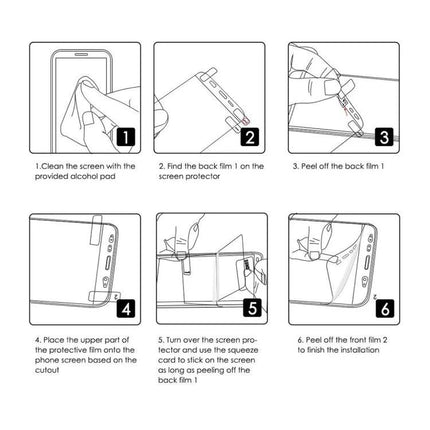 1

1.Clean the screen with the provided alcohol pad

2

2. Find the back film 1 on the screen protector

3

3. Peel off the back film 1

4

4. Place the upper part of the protective film onto the phone screen based on the cutout

5

5. Turn over the screen protector and use the squeeze card to stick on the screen as long as peeling off the back film 1

6

6. Peel off the front film 2 to finish the installation