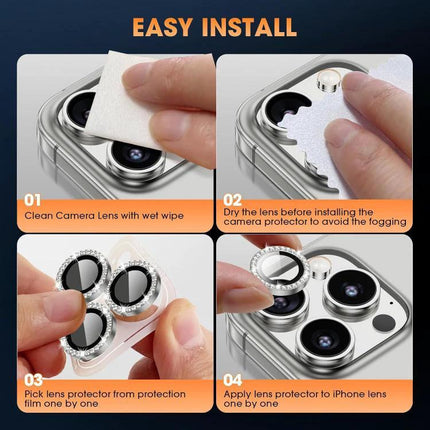 EASY INSTALL

01
Clean Camera Lens with wet wipe

02
Dry the lens before installing the camera protector to avoid the fogging

03
Pick lens protector from protection film one by one

04
Apply lens protector to iPhone lens one by one