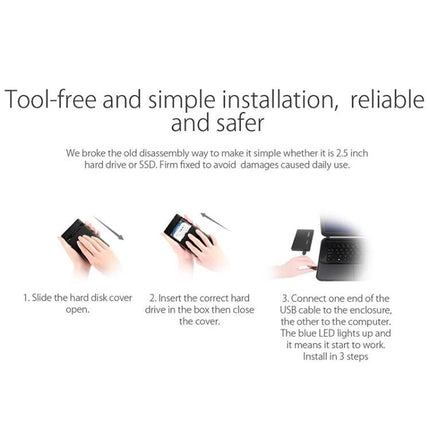 Tool-free and simple installation, reliable and safer

We broke the old disassembly way to make it simple whether it is 2.5 inch hard drive or SSD. Firm fixed to avoid damages caused daily use.

1. Slide the hard disk cover open.

2. Insert the correct hard drive in the box then close the cover.

3. Connect one end of the USB cable to the enclosure, the other to the computer. The blue LED lights up and it means it start to work. Install in 3 steps