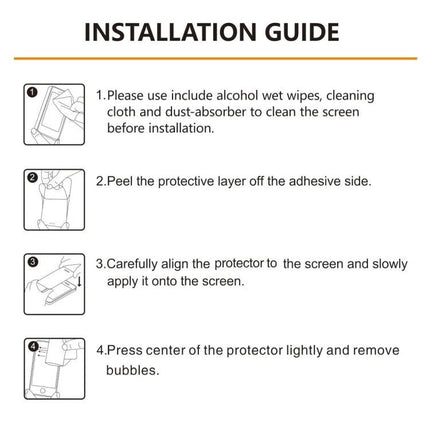 INSTALLATION GUIDE

1

1.Please use include alcohol wet wipes, cleaning cloth and dust-absorber to clean the screen before installation.

2

2.Peel the protective layer off the adhesive side.

3

3.Carefully align the protector to the screen and slowly apply it onto the screen.

4

4.Press center of the protector lightly and remove bubbles.