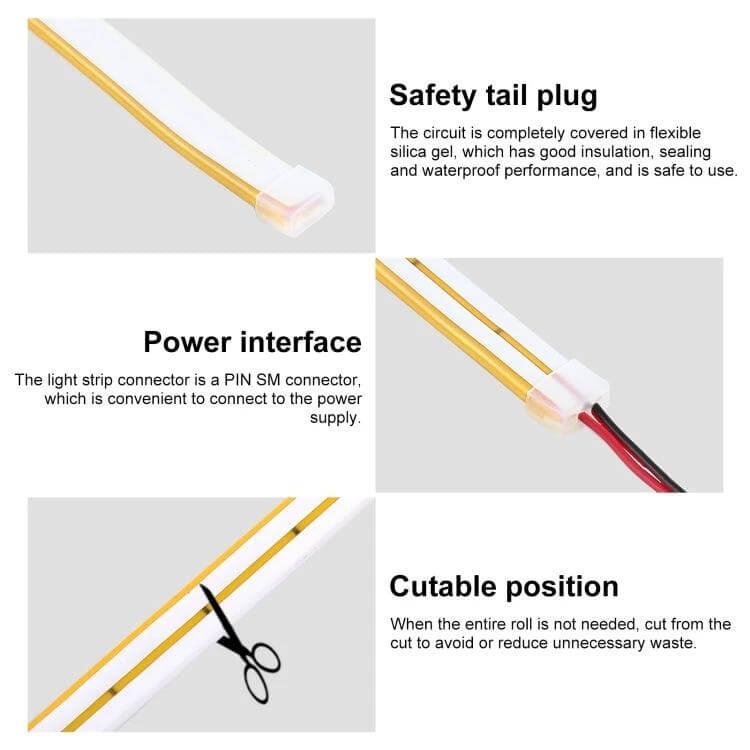 Safety tail plug

The circuit is completely covered in flexible silica gel, which has good insulation, sealing and waterproof performance, and is safe to use.

Power interface

The light strip connector is a PIN SM connector, which is convenient to connect to the power supply.

Cutable position

When the entire roll is not needed, cut from the cut to avoid or reduce unnecessary waste.