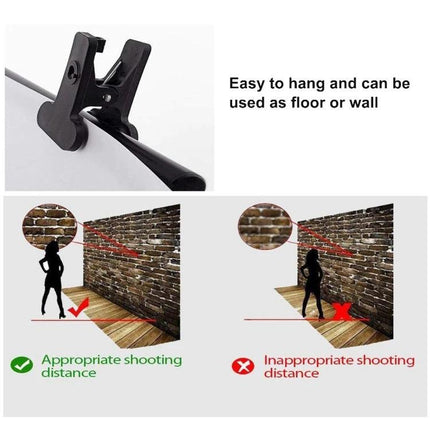 Easy to hang and can be used as floor or wall

Appropriate shooting distance

Inappropriate shooting distance