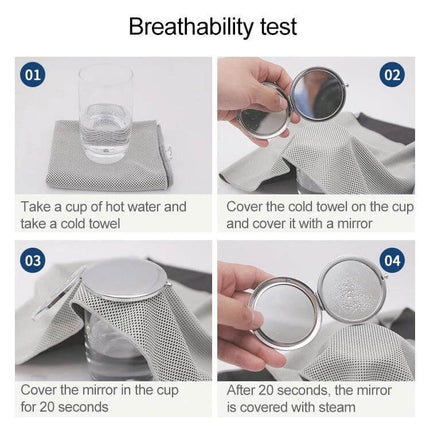 Breathability test

01

Take a cup of hot water and take a cold towel

02

Cover the cold towel on the cup and cover it with a mirror

03

Cover the mirror in the cup for 20 seconds

04

After 20 seconds, the mirror is covered with steam