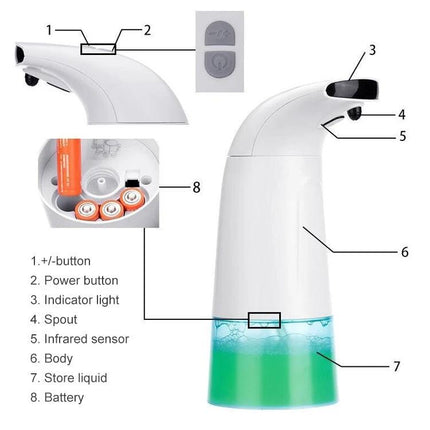 1
2
3
4
5
8
6
7

1.+/-button
2. Power button
3. Indicator light
4. Spout
5. Infrared sensor
6. Body
7. Store liquid
8. Battery