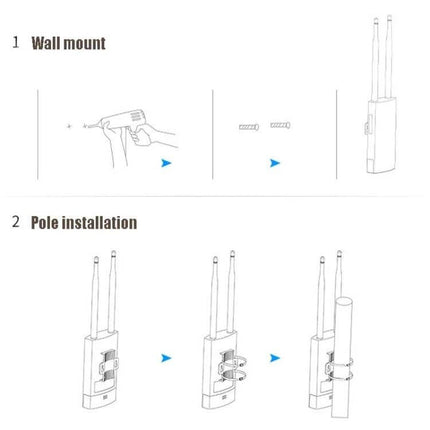 1 Wall mount

2 Pole installation