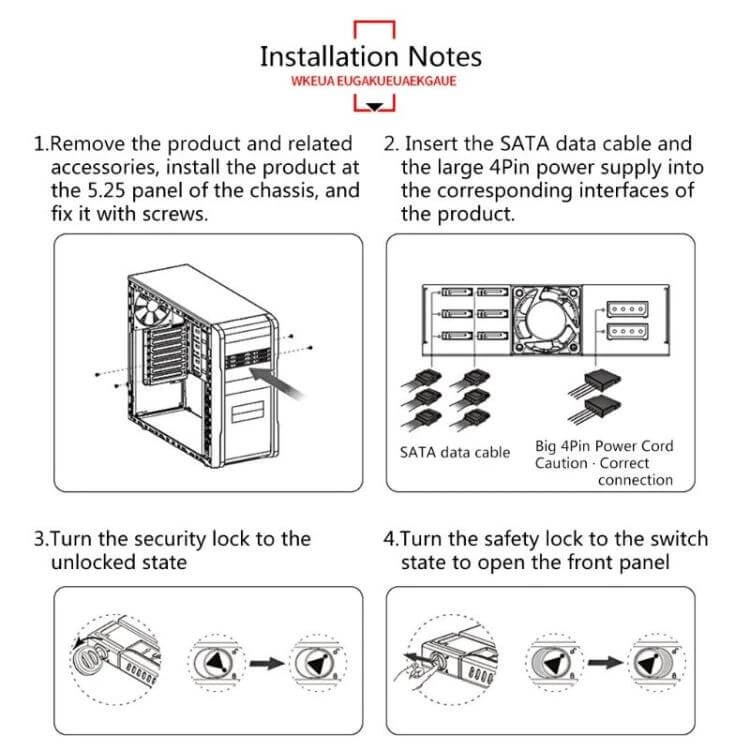 Installation Notes
WKEUA EUGAKUEUAEKGAUE

1.Remove the product and related accessories, install the product at the 5.25 panel of the chassis, and fix it with screws.

2. Insert the SATA data cable and the large 4Pin power supply into the corresponding interfaces of the product.

SATA data cable

Big 4Pin Power Cord
Caution · Correct connection

3.Turn the security lock to the unlocked state

4.Turn the safety lock to the switch state to open the front panel