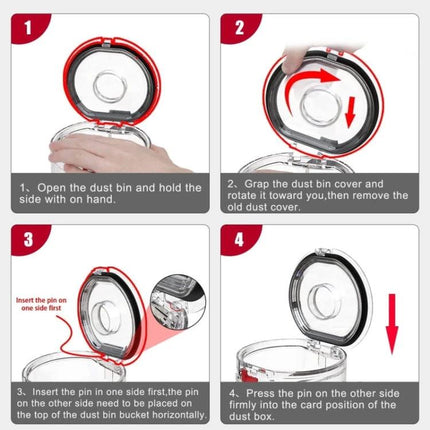 1

1、Open the dust bin and hold the side with on hand.

2

2、Grap the dust bin cover and rotate it toward you,then remove the old dust cover.

3

Insert the pin on one side first

3、Insert the pin in one side first,the pin on the other side need to be placed on the top of the dust bin bucket horizontally.

4

4、Press the pin on the other side firmly into the card position of the dust box.