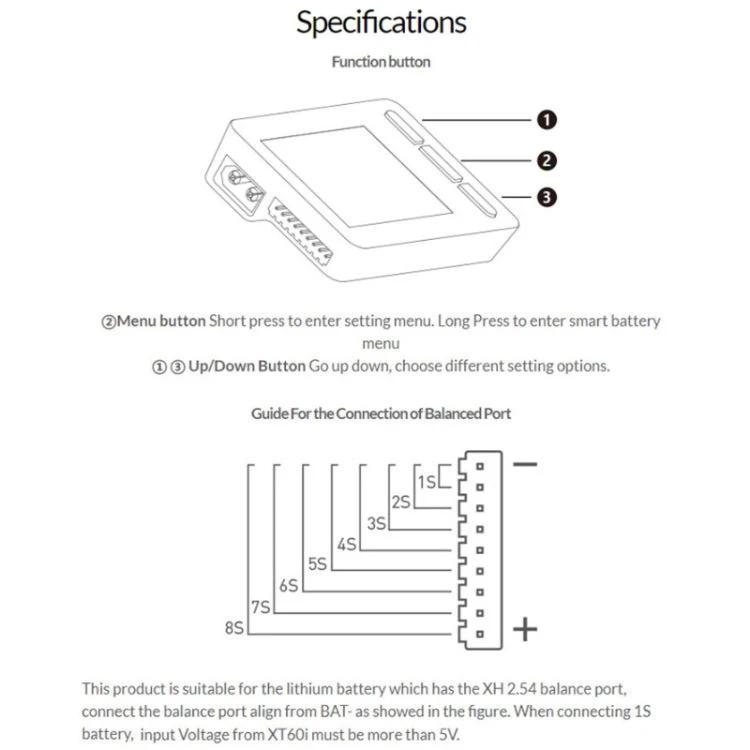 Specifications

Function button

❶

❷

❸

②Menu button Short press to enter setting menu. Long Press to enter smart battery menu

① ③ Up/Down Button Go up down, choose different setting options.

Guide For the Connection of Balanced Port

1S

2S

3S

4S

5S

6S

7S

8S

−

+

This product is suitable for the lithium battery which has the XH 2.54 balance port, connect the balance port align from BAT- as showed in the figure. When connecting 1S battery, input Voltage from XT60i must be more than 5V.