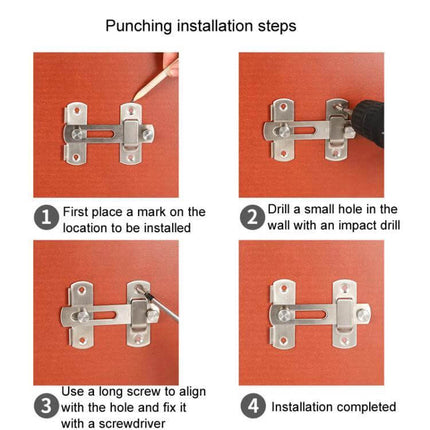 Punching installation steps

1 First place a mark on the location to be installed

2 Drill a small hole in the wall with an impact drill

3 Use a long screw to align with the hole and fix it with a screwdriver

4 Installation completed