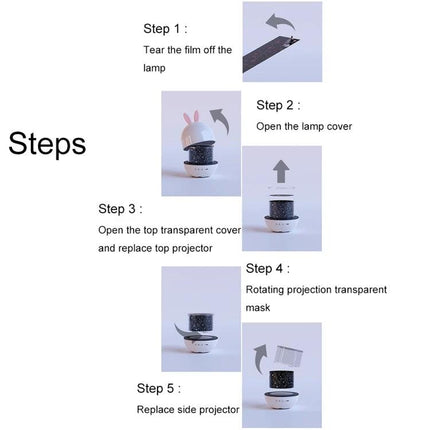 Steps

Step 1 :
Tear the film off the lamp

Step 2 :
Open the lamp cover

Step 3 :
Open the top transparent cover and replace top projector

Step 4 :
Rotating projection transparent mask

Step 5 :
Replace side projector