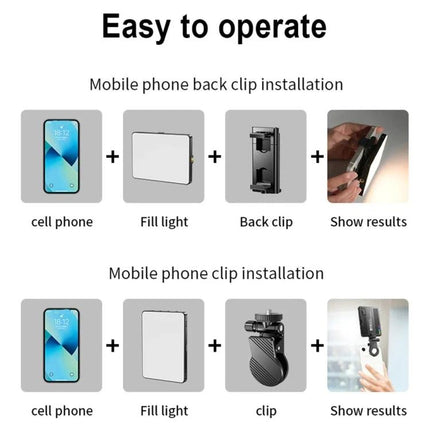 Easy to operate

Mobile phone back clip installation

18:12

+ + +

cell phone Fill light Back clip Show results

Mobile phone clip installation

18:12

+ + +

cell phone Fill light clip Show results